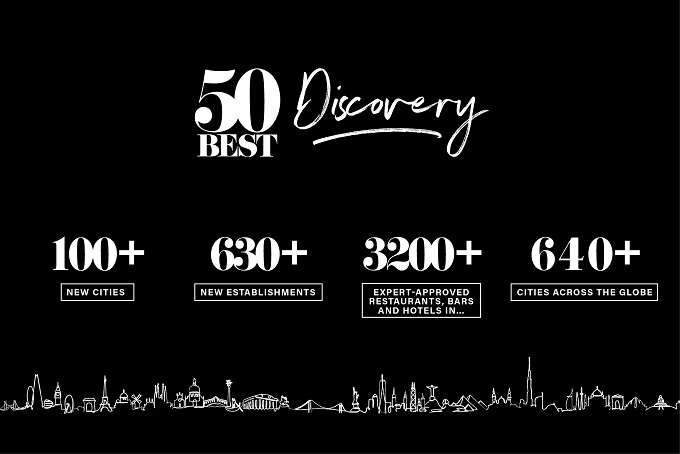 50 BEST Discovery

100+
NEW CITIES

630+
NEW ESTABLISHMENTS

3200+
EXPERT-APPROVED RESTAURANTS, BARS AND HOTELS IN...

640+
CITIES ACROSS THE GLOBE