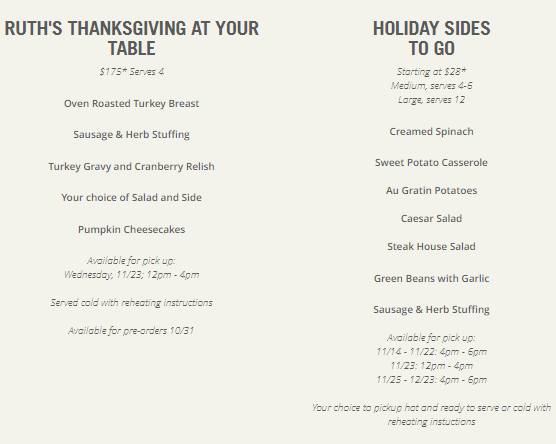 RUTH'S THANKSGIVING AT YOUR TABLE

$175* Serves 4

Oven Roasted Turkey Breast

Sausage & Herb Stuffing

Turkey Gravy and Cranberry Relish

Your choice of Salad and Side

Pumpkin Cheesecakes

Available for pick up:
Wednesday, 11/23; 12pm - 4pm

Served cold with reheating instructions

Available for pre-orders 10/31

HOLIDAY SIDES TO GO

Starting at $28*
Medium, serves 4-6
Large, serves 12

Creamed Spinach

Sweet Potato Casserole

Au Gratin Potatoes

Caesar Salad

Steak House Salad

Green Beans with Garlic

Sausage & Herb Stuffing

Available for pick up:
11/14 - 11/22: 4pm - 6pm
11/23: 12pm - 4pm
11/25 - 12/23: 4pm - 6pm

Your choice to pickup hot and ready to serve or cold with reheating instuctions